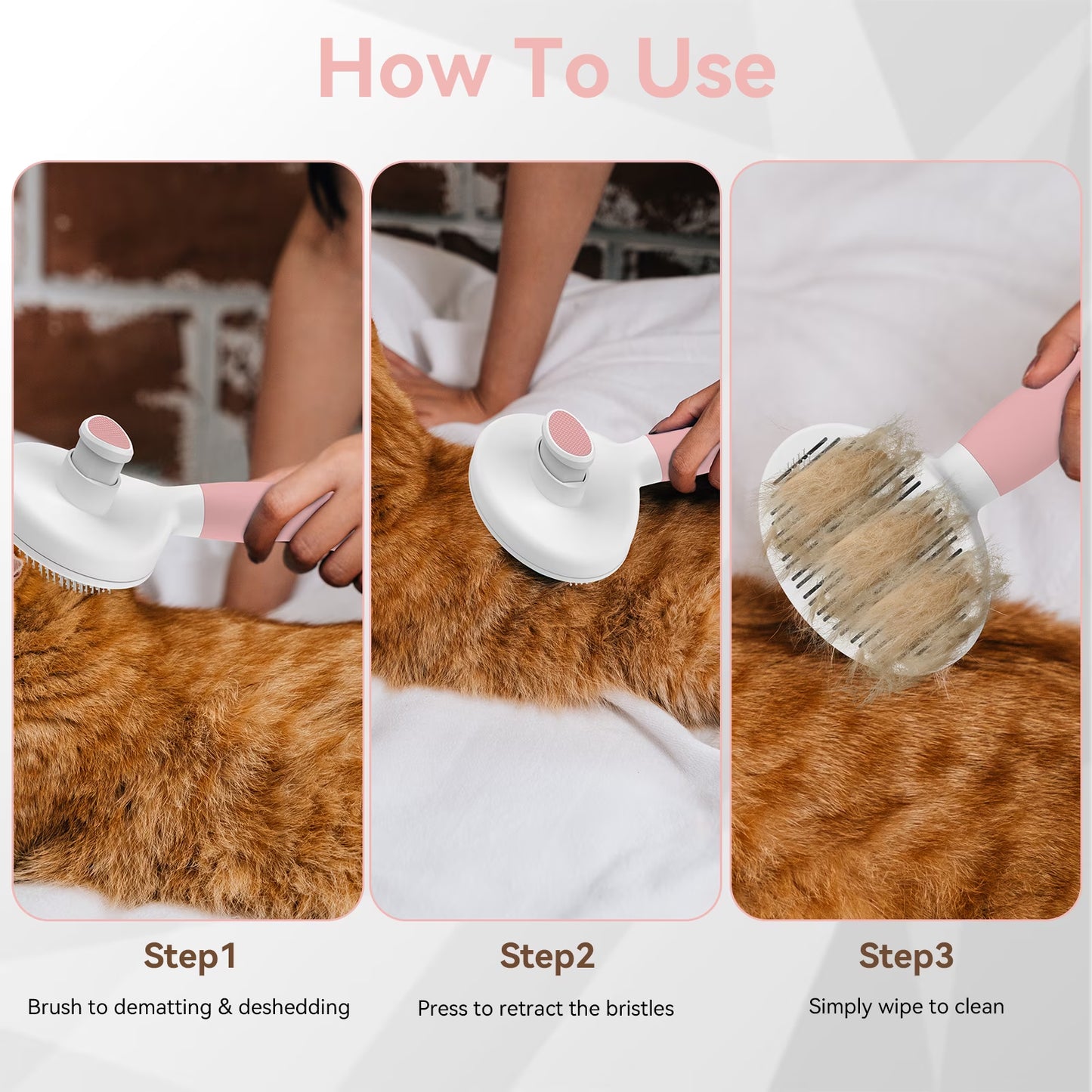 How To Use

Step1
Brush to dematting & deshedding

Step2
Press to retract the bristles

Step3
Simply wipe to clean